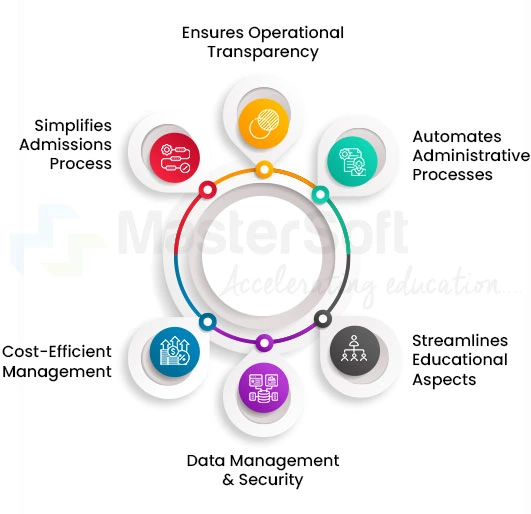 Ensures Operational Transparency

Simplifies Admissions Process

Automates Administrative Processes

MasterSoft
Accelerating education....

Cost-Efficient Management

Streamlines Educational Aspects

Data Management & Security