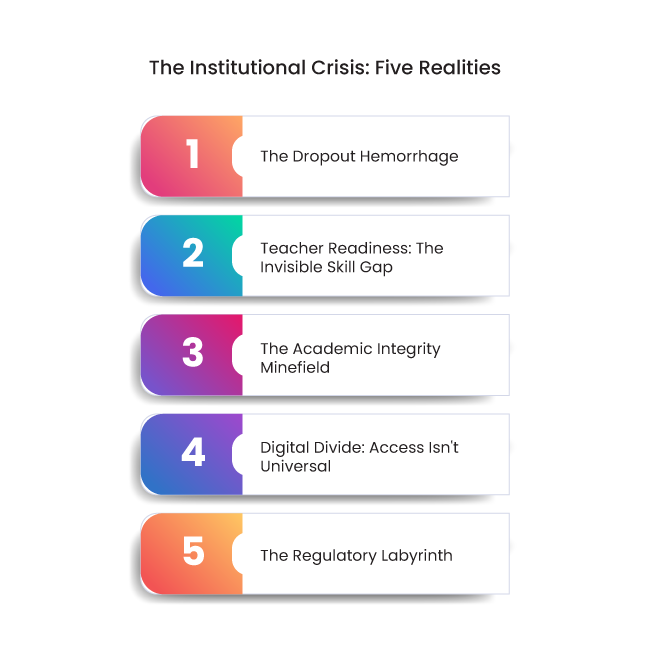 The Institutional Crisis: Five Realities

1 The Dropout Hemorrhage

2 Teacher Readiness: The Invisible Skill Gap

3 The Academic Integrity Minefield

4 Digital Divide: Access Isn't Universal

5 The Regulatory Labyrinth